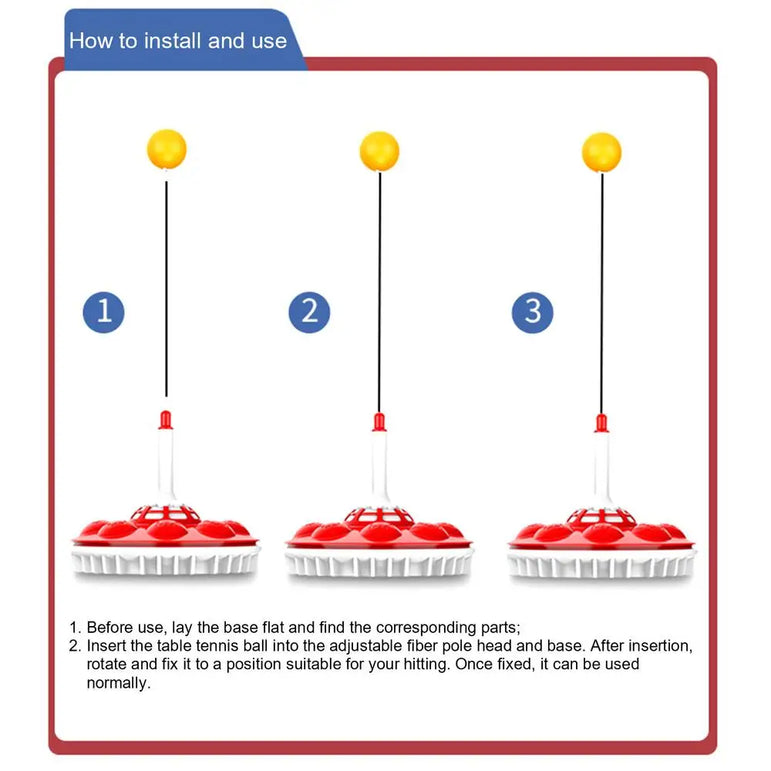 How to install and use

1

2

3

1. Before use, lay the base flat and find the corresponding parts;
2. Insert the table tennis ball into the adjustable fiber pole head and base. After insertion, rotate and fix it to a position suitable for your hitting. Once fixed, it can be used normally.