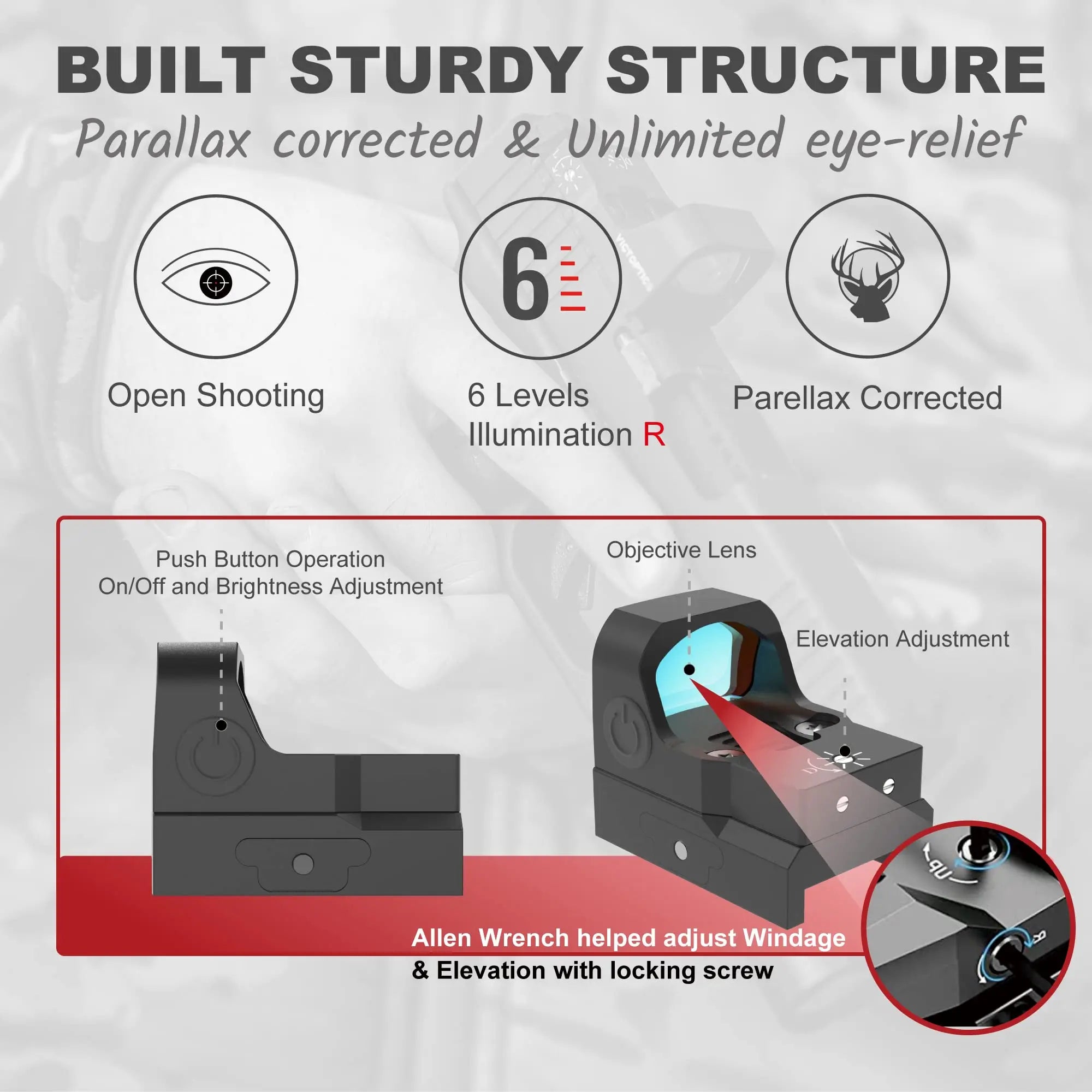 BUILT STURDY STRUCTURE

Parallax corrected & Unlimited eye-relief

6

Open Shooting

6 Levels Illumination R

Parellax Corrected

Push Button Operation On/Off and Brightness Adjustment

Objective Lens

Elevation Adjustment

UP

R

Allen Wrench helped adjust Windage & Elevation with locking screw