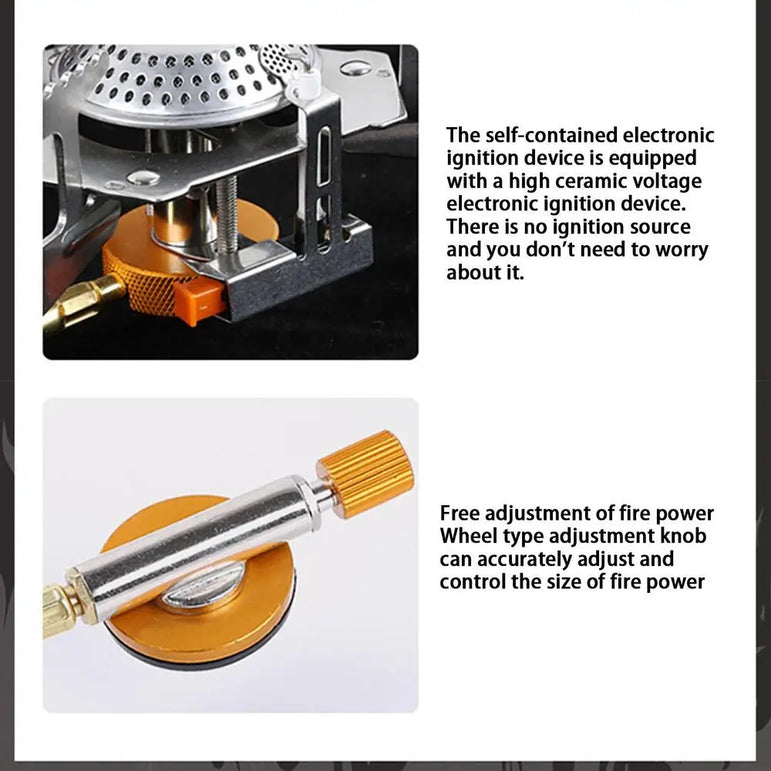 The self-contained electronic ignition device is equipped with a high ceramic voltage electronic ignition device. There is no ignition source and you don't need to worry about it.

Free adjustment of fire power
Wheel type adjustment knob can accurately adjust and control the size of fire power