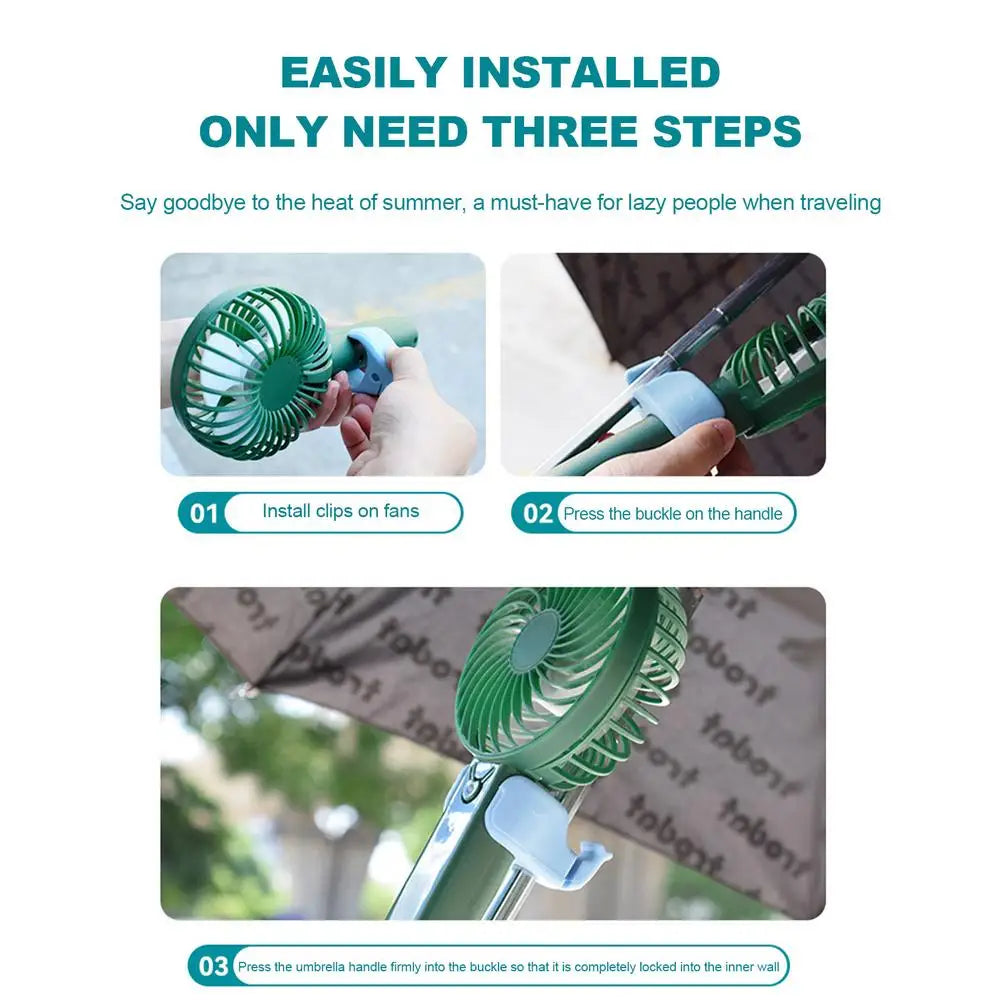 EASILY INSTALLED
ONLY NEED THREE STEPS

Say goodbye to the heat of summer, a must-have for lazy people when traveling

01 Install clips on fans

02 Press the buckle on the handle

03 Press the umbrella handle firmly into the buckle so that it is completely locked into the inner wall