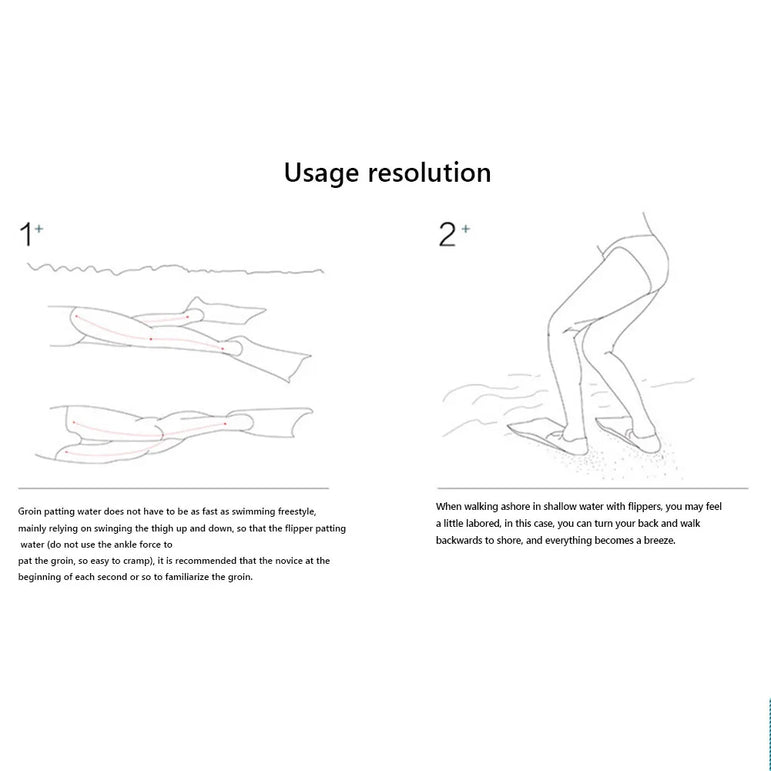 Usage resolution

1+

Groin patting water does not have to be as fast as swimming freestyle, mainly relying on swinging the thigh up and down, so that the flipper patting water (do not use the ankle force to pat the groin, so easy to cramp), it is recommended that the novice at the beginning of each second or so to familiarize the groin.

2+

When walking ashore in shallow water with flippers, you may feel a little labored, in this case, you can turn your back and walk backwards to shore, and everything becomes a breeze.