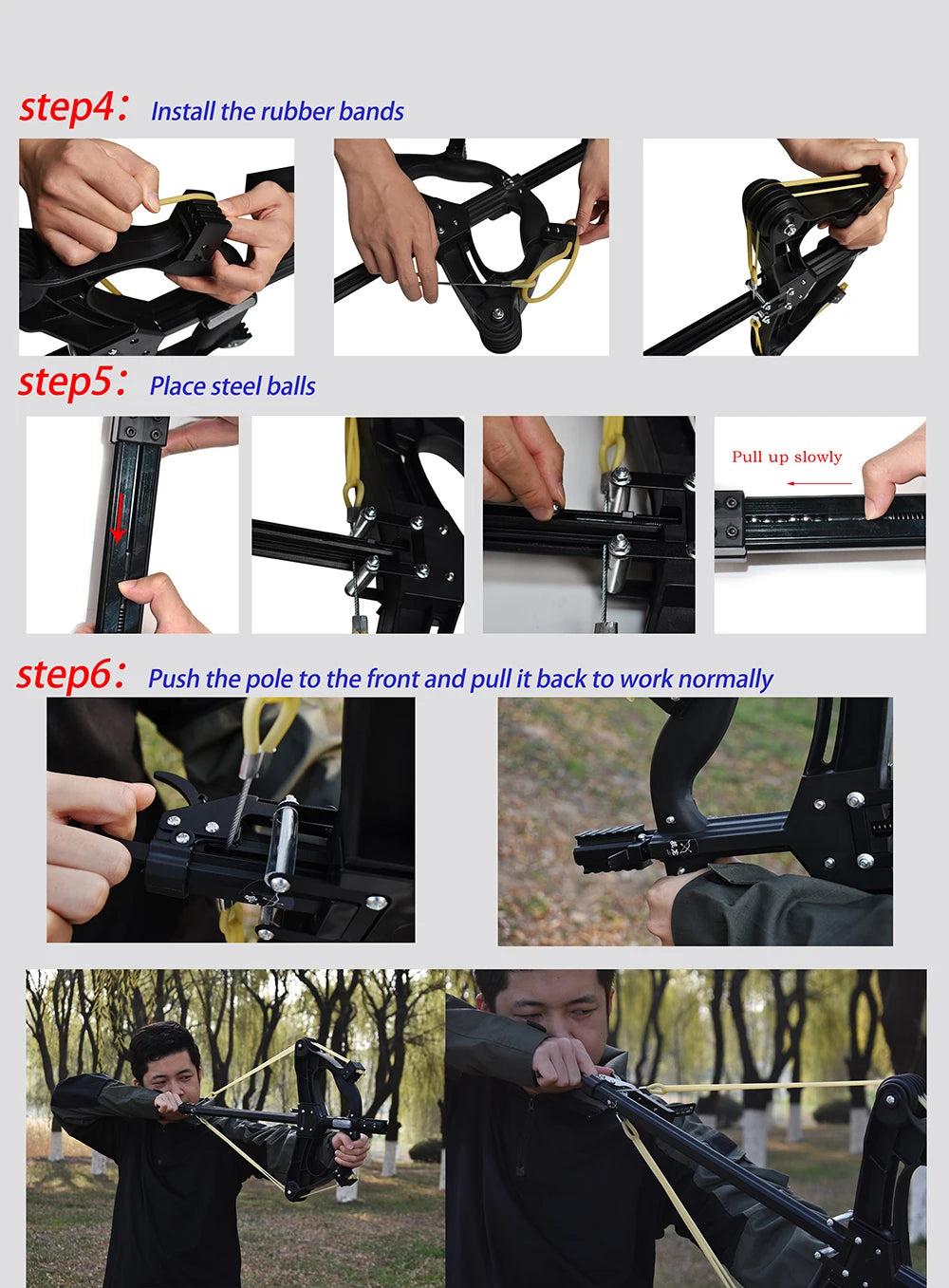 step4: Install the rubber bands

step5: Place steel balls

Pull up slowly

step6: Push the pole to the front and pull it back to work normally