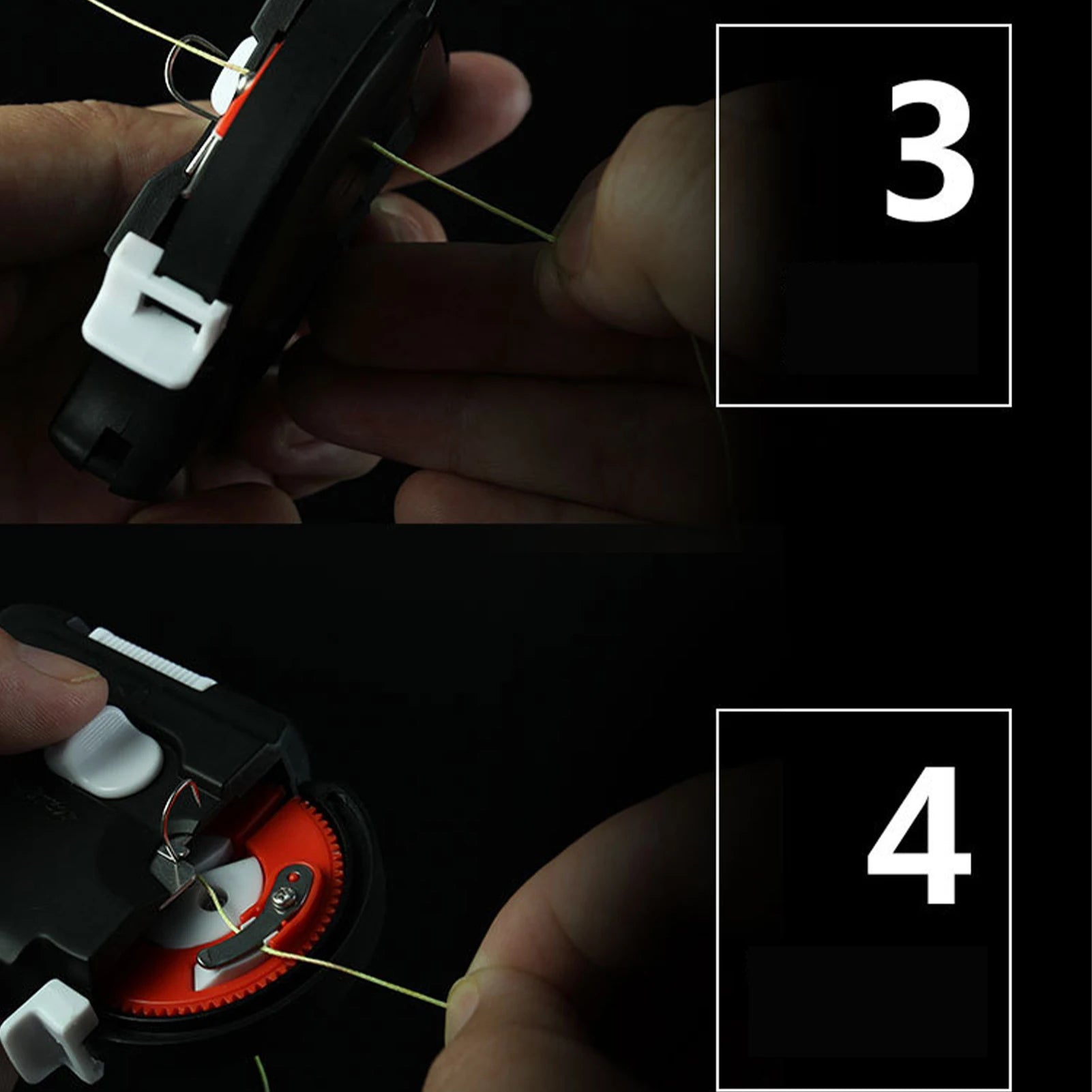 3

4